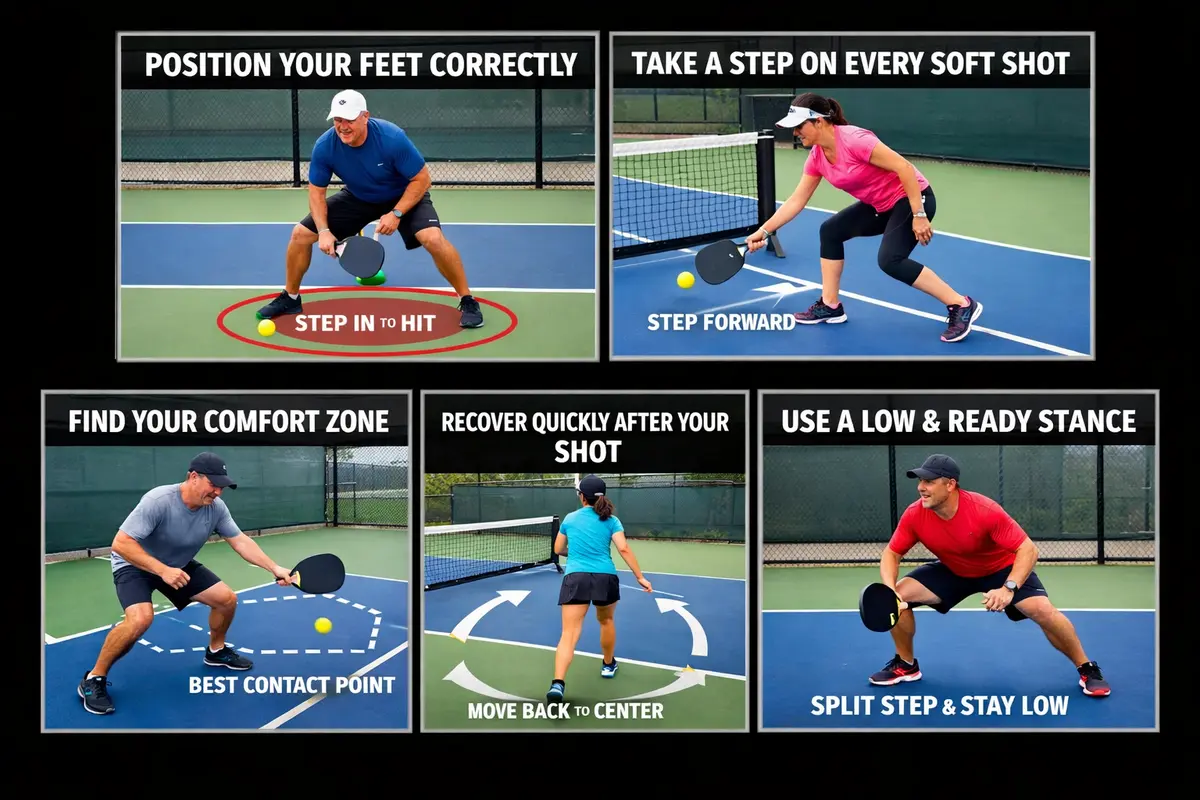 POSITION YOUR FEET CORRECTLY

STEP IN TO HIT

TAKE A STEP ON EVERY SOFT SHOT

STEP FORWARD

FIND YOUR COMFORT ZONE

BEST CONTACT POINT

RECOVER QUICKLY AFTER YOUR SHOT

MOVE BACK TO CENTER

USE A LOW & READY STANCE

SPLIT STEP & STAY LOW